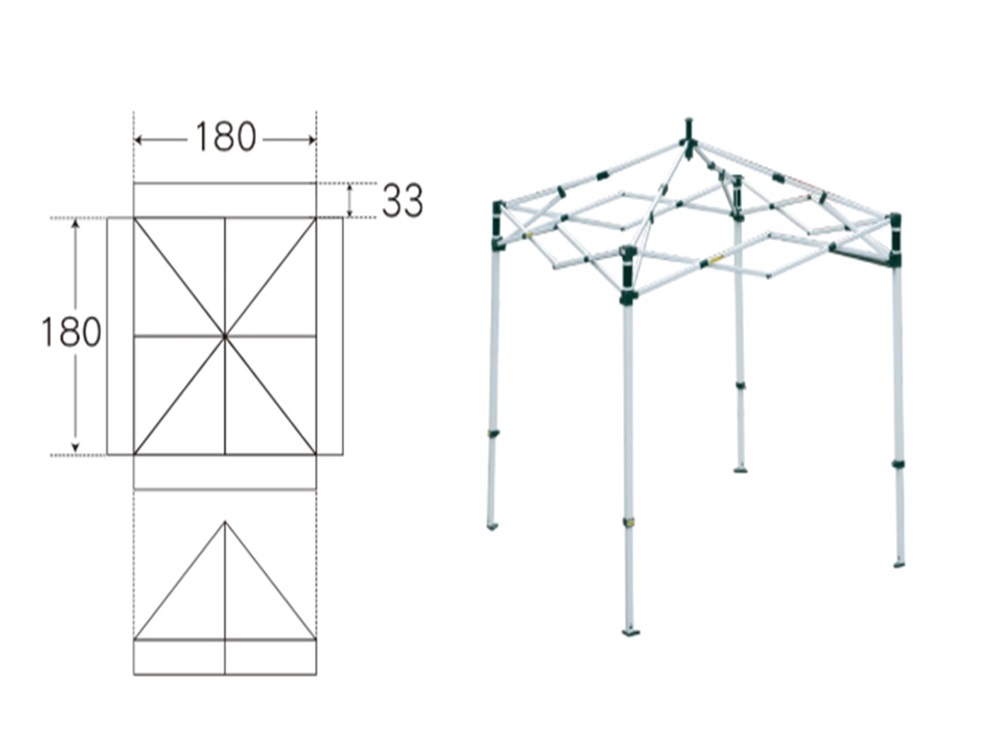 180
33
180